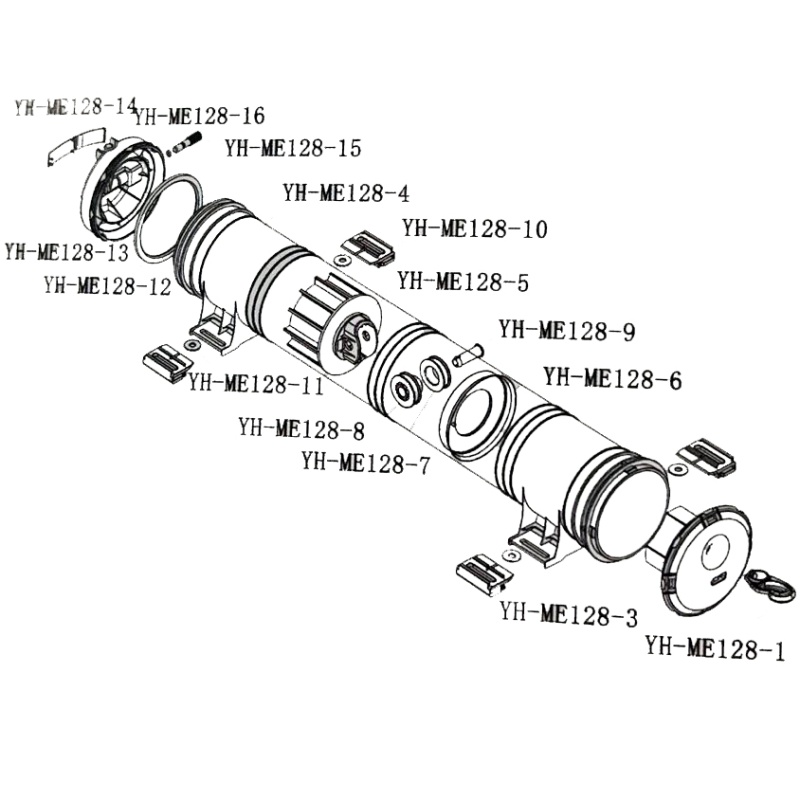 YH-ME128-14
YH-ME128-16
YH-ME128-15
YH-ME128-4
YH-ME128-10
YH-ME128-13
YH-ME128-12
YH-ME128-5
YH-ME128-9
YH-ME128-11
YH-ME128-6
YH-ME128-8
YH-ME128-7
YH-ME128-3
YH-ME128-1